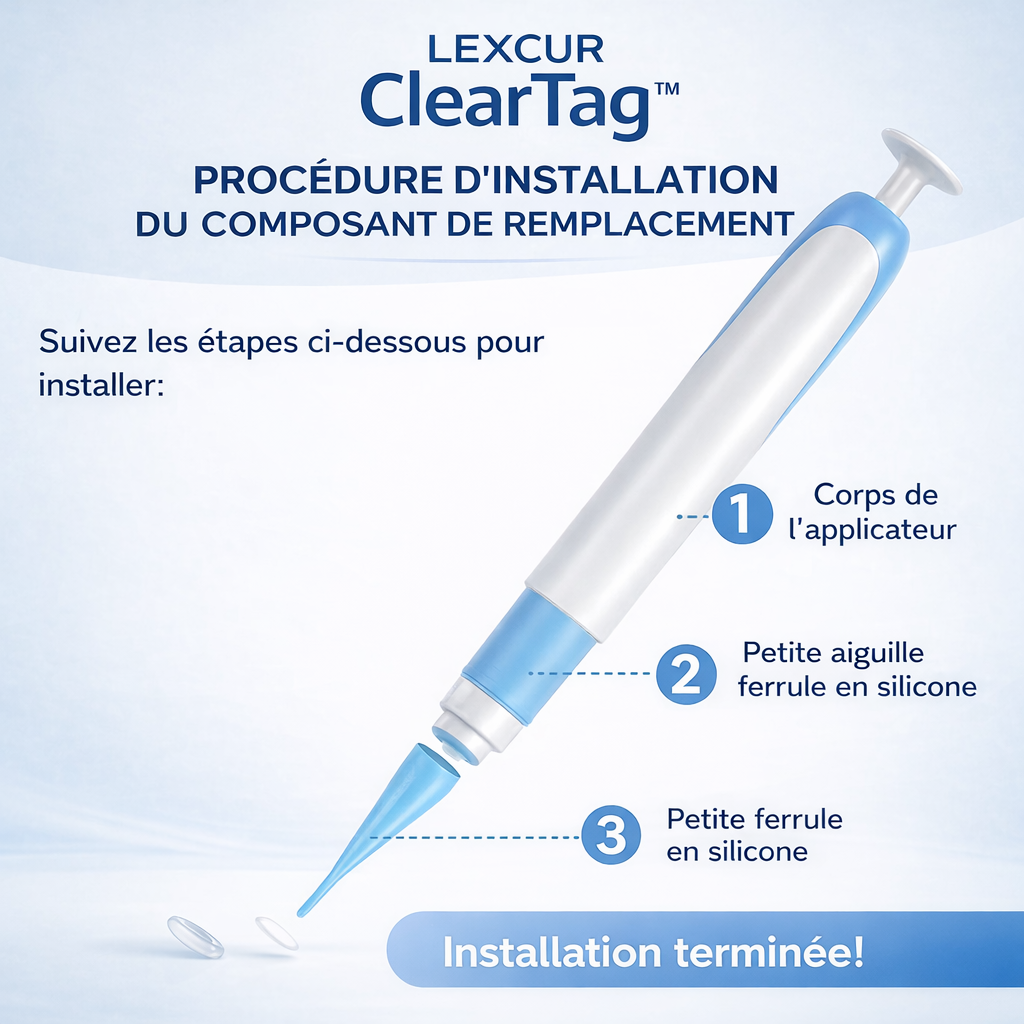 LEXCUR
ClearTag™

PROCÉDURE D'INSTALLATION
DU COMPOSANT DE REMPLACEMENT

Suivez les étapes ci-dessous pour installer:

1 Corps de l'applicateur

2 Petite aiguille ferrule en silicone

3 Petite ferrule en silicone

Installation terminée!